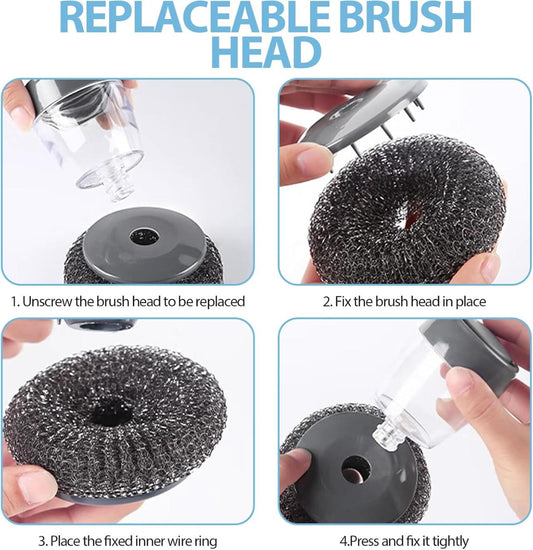 REPLACEABLE BRUSH HEAD

1. Unscrew the brush head to be replaced

2. Fix the brush head in place

3. Place the fixed inner wire ring

4.Press and fix it tightly