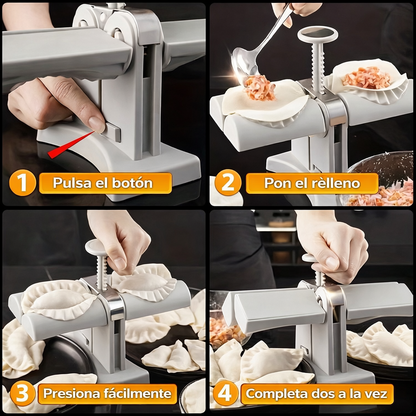 1 Pulsa el botón

2 Pon el rèlleno

3 Presiona fácilmente

4 Completa dos a la vez