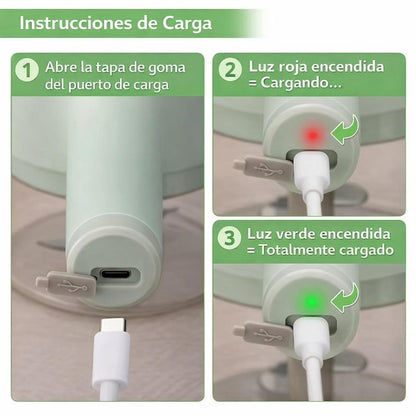 Instrucciones de Carga

1 Abre la tapa de goma del puerto de carga

2 Luz roja encendida = Cargando...

3 Luz verde encendida = Totalmente cargado